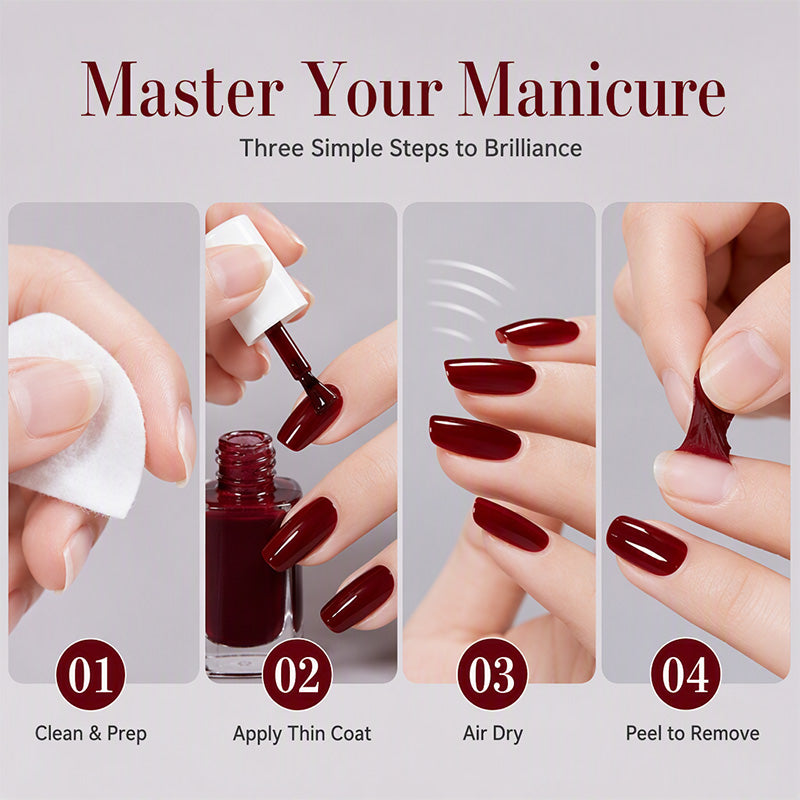 Master Your Manicure

Three Simple Steps to Brilliance

01
Clean & Prep

02
Apply Thin Coat

03
Air Dry

04
Peel to Remove