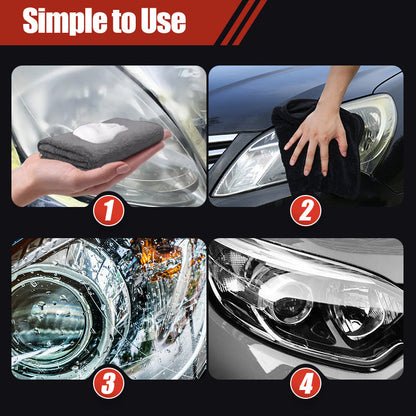 Simple to Use

1

2

3

4