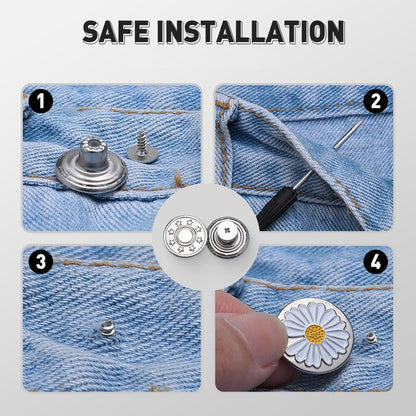 SAFE INSTALLATION

1

2

3

4