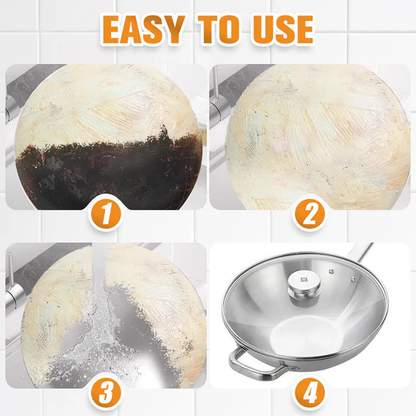 EASY TO USE

1

2

3

4