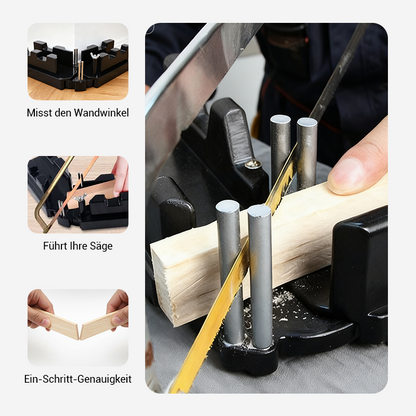 Misst den Wandwinkel

Führt Ihre Säge

Ein-Schritt-Genauigkeit